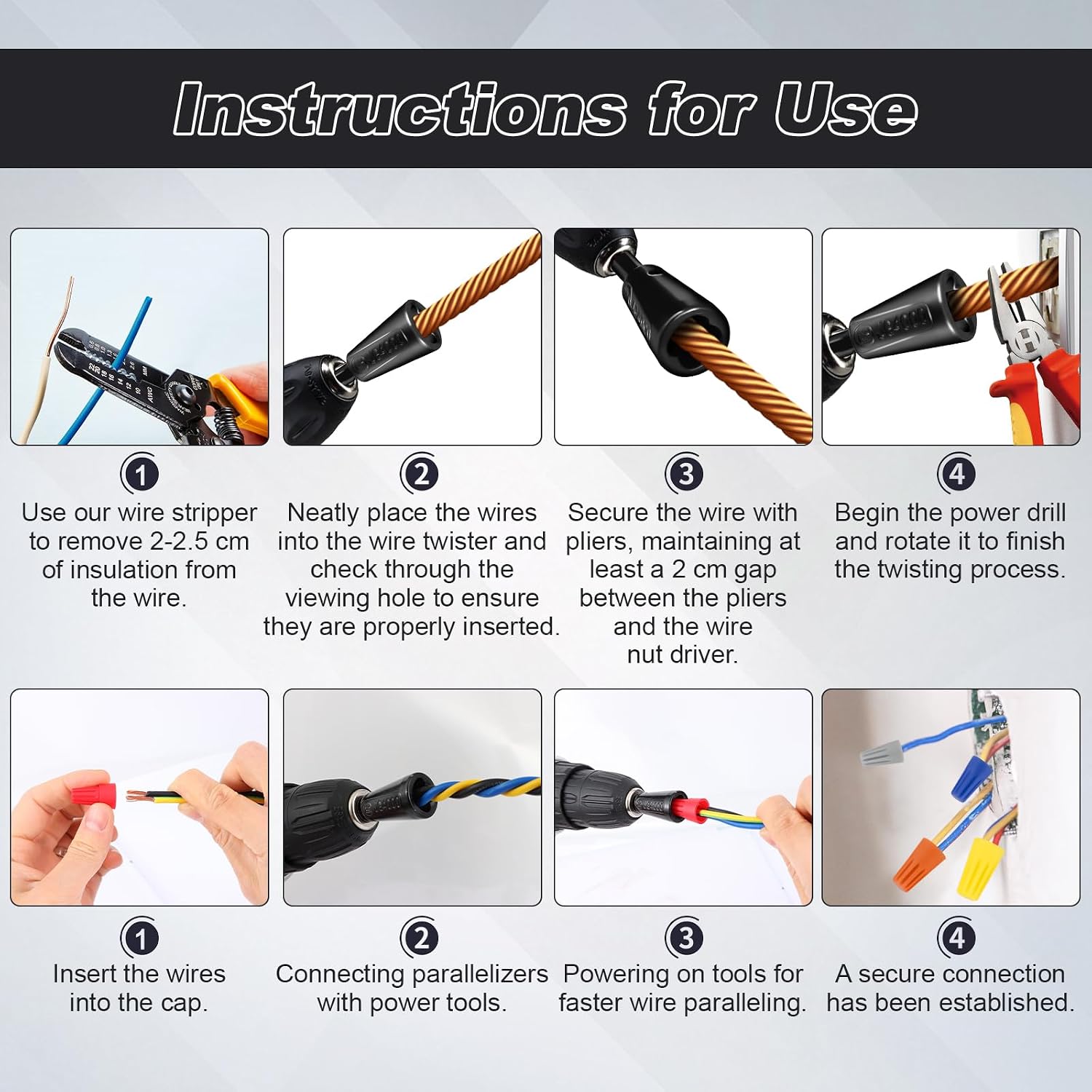 Instructions for Use

1
Use our wire stripper to remove 2-2.5 cm of insulation from the wire.

2
Neatly place the wires into the wire twister and check through the viewing hole to ensure they are properly inserted.

3
Secure the wire with pliers, maintaining at least a 2 cm gap between the pliers and the wire nut driver.

4
Begin the power drill and rotate it to finish the twisting process.

1
Insert the wires into the cap.

2
Connecting parallelizers with power tools.

3
Powering on tools for faster wire paralleling.

4
A secure connection has been established.